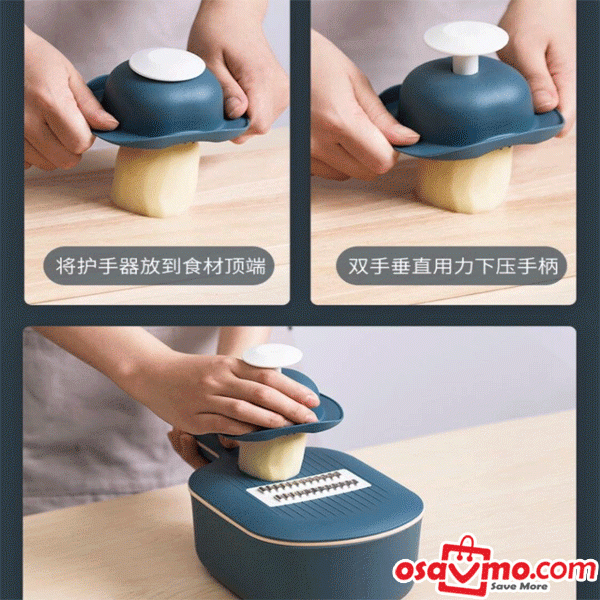 将护手器放到食材顶端

双手垂直用力下压手柄

osavmo.com
Save More