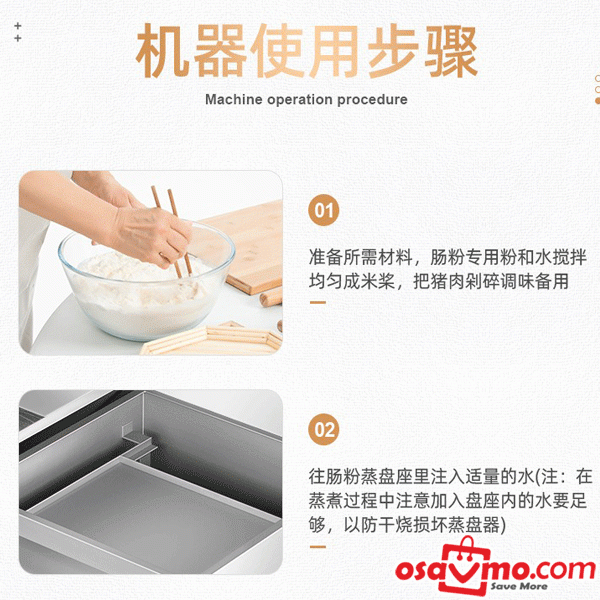 机器使用步骤

Machine operation procedure

01

准备所需材料，肠粉专用粉和水搅拌均匀成米浆，把猪肉剁碎调味备用

02

往肠粉蒸盘座里注入适量的水(注：在蒸煮过程中注意加入盘座内的水要足够，以防干烧损坏蒸盘器)

osavmo.com
Save More