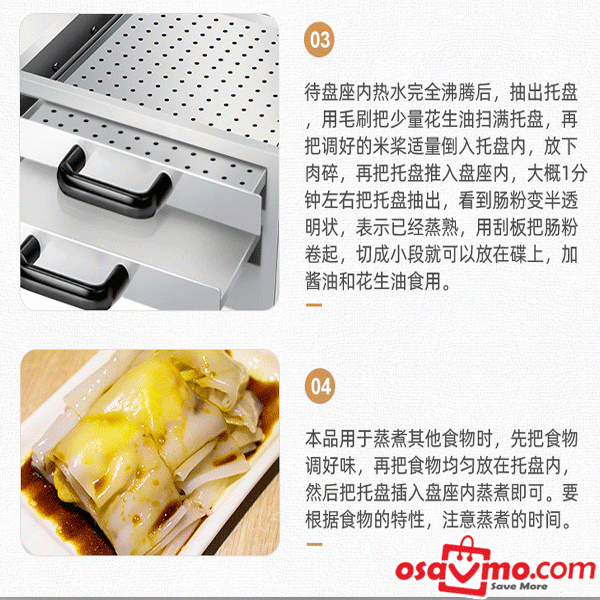 03

待盘座内热水完全沸腾后，抽出托盘，用毛刷把少量花生油扫满托盘，再把调好的米浆适量倒入托盘内，放下肉碎，再把托盘推入盘座内，大概1分钟左右把托盘抽出，看到肠粉变半透明状，表示已经蒸熟，用刮板把肠粉卷起，切成小段就可以放在碟上，加酱油和花生油食用。

04

本品用于蒸煮其他食物时，先把食物调好味，再把食物均匀放在托盘内，然后把托盘插入盘座内蒸煮即可。要根据食物的特性，注意蒸煮的时间。

osavmo.com
Save More