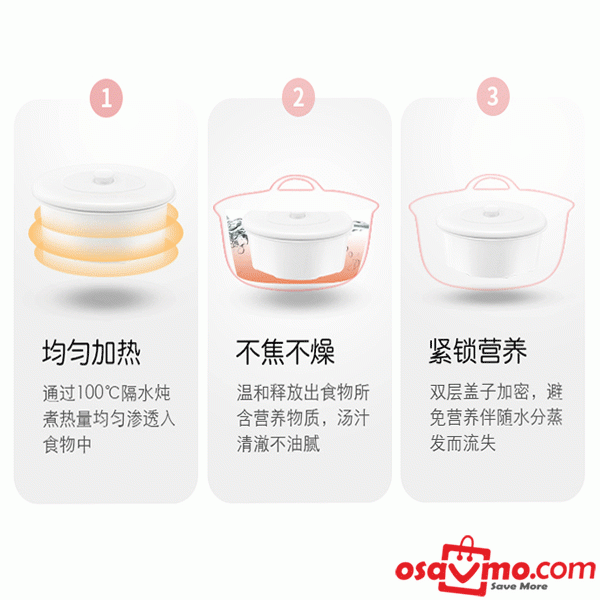 1

均匀加热

通过100℃隔水炖煮热量均匀渗透入食物中

2

不焦不燥

温和释放出食物所含营养物质，汤汁清澈不油腻

3

紧锁营养

双层盖子加密，避免营养伴随水分蒸发而流失

osavmo.com
Save More